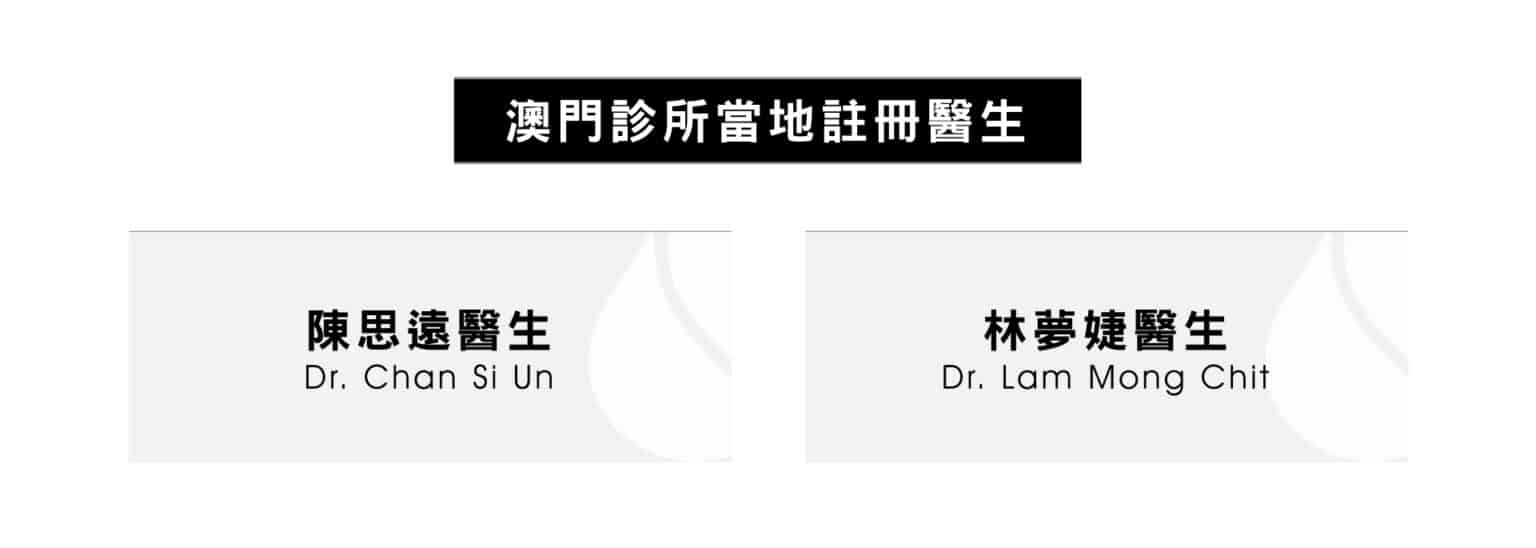 澳門診所當地註冊醫生

陳思遠醫生
Dr. Chan Si Un

林夢婕醫生
Dr. Lam Mong Chit